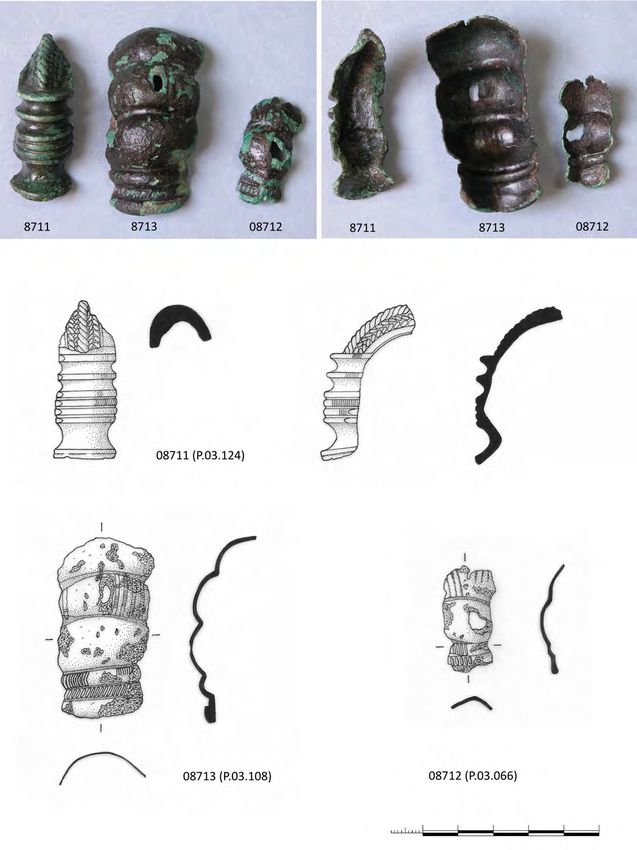 8711

8713

08712

8711

8713

08712

08711 (P.03.124)

08713 (P.03.108)

08712 (P.03.066)