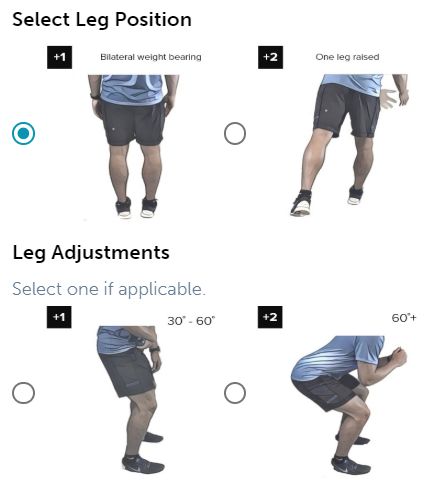 Select Leg Position

+1 Bilateral weight bearing

+2 One leg raised

Leg Adjustments

Select one if applicable.

+1 30° - 60°

+2 60°+